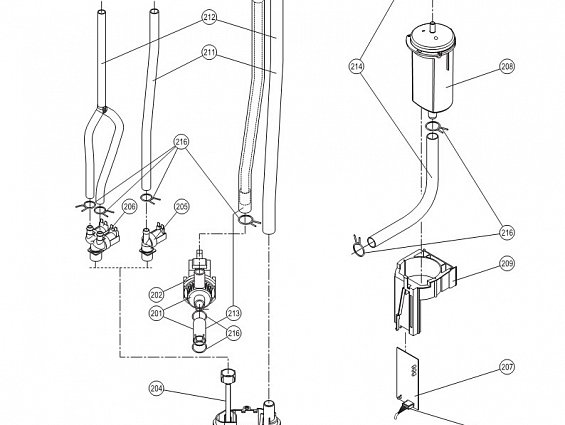 212
211
214
208
216
206
205
216
209
202
201
213
216
207
204