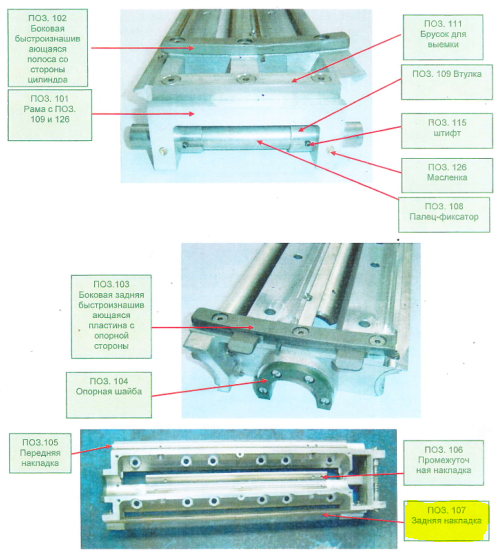 ПОЗ. 102
Боковая быстроизнашивающаяся полоса со стороны цилиндра

ПОЗ. 101
Рама с ПОЗ. 109 и 126

ПОЗ. 111
Брусок для выемки

ПОЗ. 109 Втулка

ПОЗ. 115
штифт

ПОЗ. 126
Масленка

ПОЗ. 108
Палец-фиксатор

ПОЗ.103
Боковая задняя быстроизнашивающаяся пластина с опорной стороны

ПОЗ. 104
Опорная шайба

ПОЗ.105
Передняя накладка

ПОЗ. 106
Промежуточная накладка

ПОЗ. 107
Задняя накладка