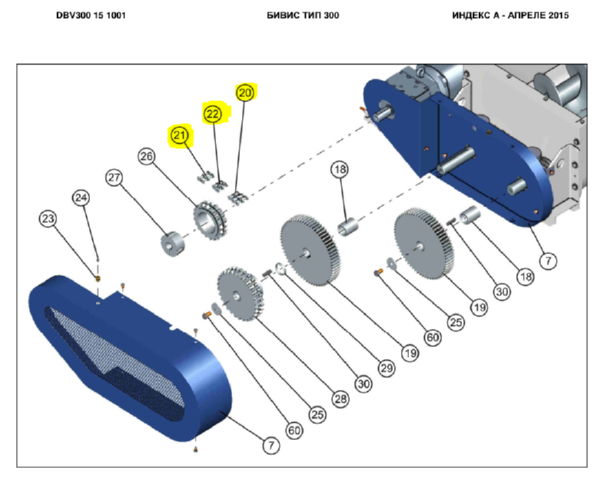 DBV300 15 1001

БИВИС ТИП 300

ИНДЕКС А - АПРЕЛЕ 2015

20
22
21
26
27
24
23
18
7
18
30
19
25
60
19
29
30
28
25
60
7